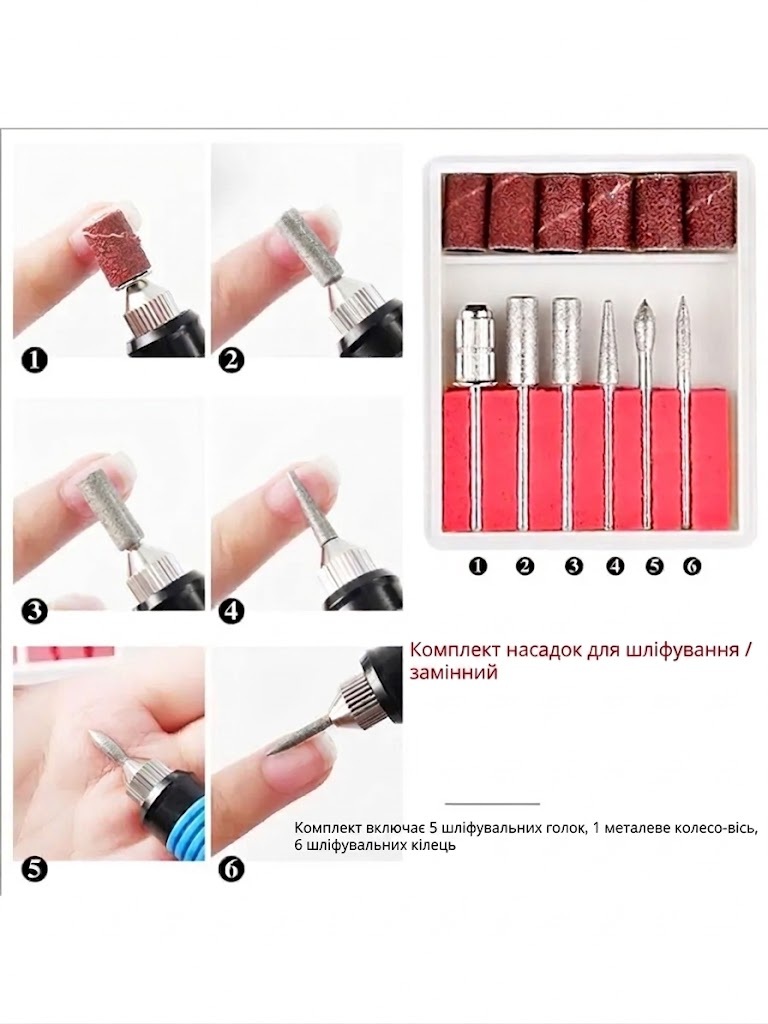 ❶

❷

❸

❹

❺

❻

❶ ❷ ❸ ❹ ❺ ❻

Комплект насадок для шліфування / замінний

Комплект включає 5 шліфувальних голок, 1 металеве колесо-вісь, 6 шліфувальних кілець